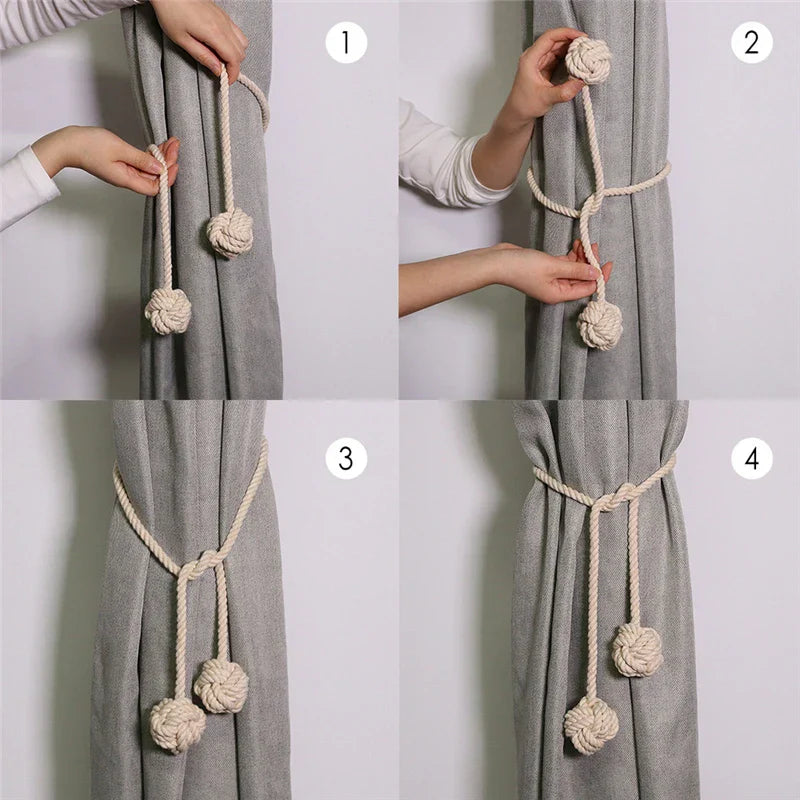 1
2
3
4