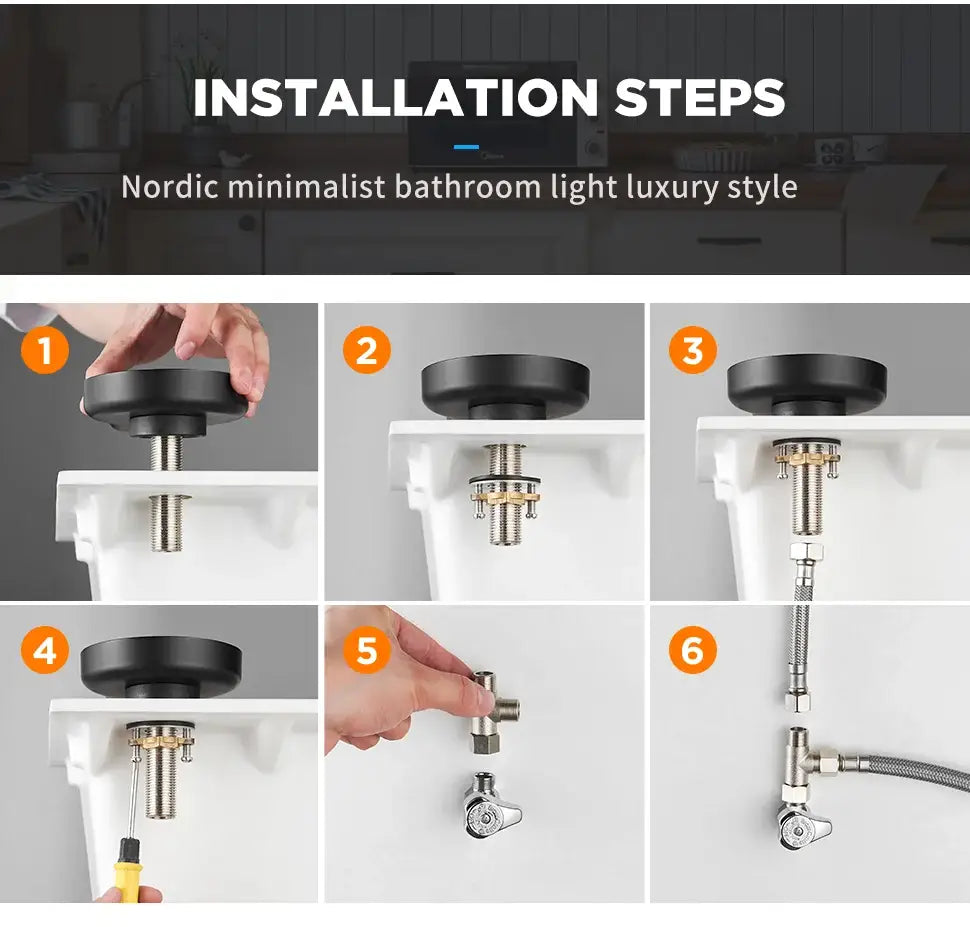 INSTALLATION STEPS

Nordic minimalist bathroom light luxury style

1

2

3

4

5

6