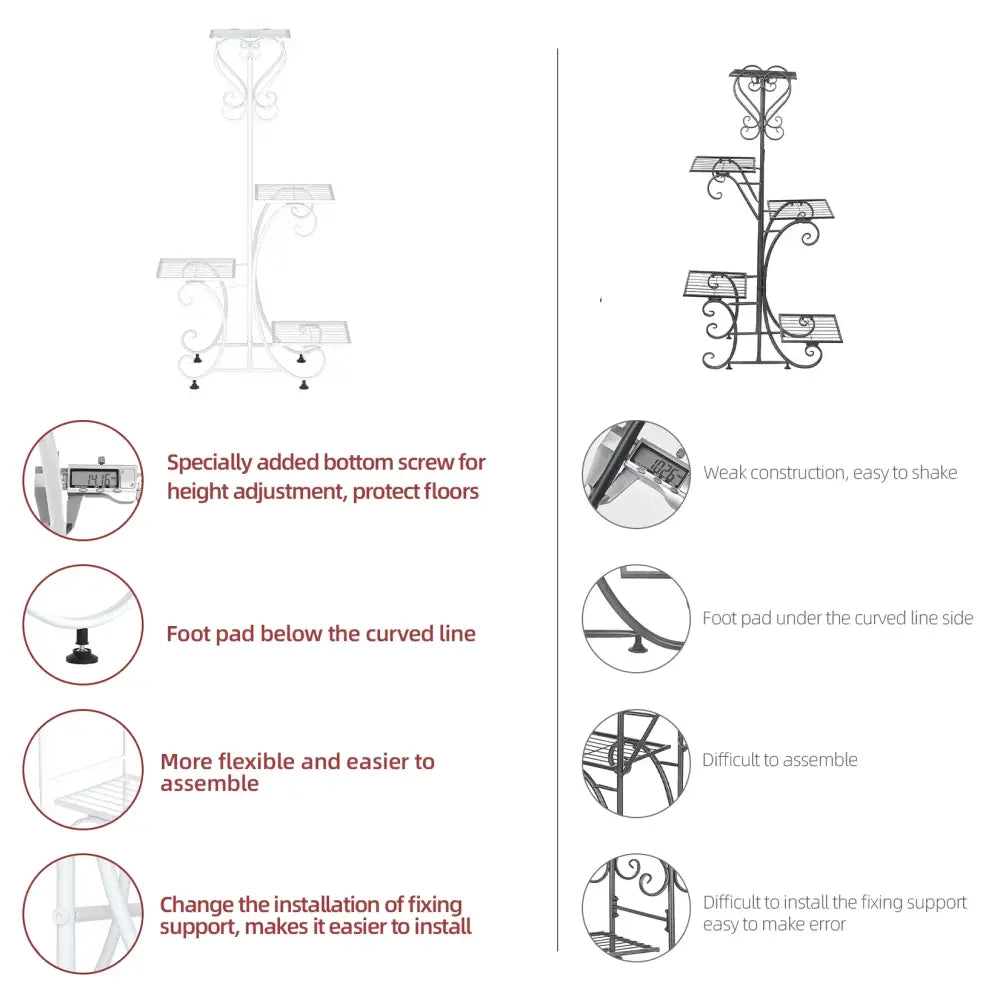 14.16

Specially added bottom screw for height adjustment, protect floors

Foot pad below the curved line

More flexible and easier to assemble

Change the installation of fixing support, makes it easier to install

10.26

Weak construction, easy to shake

Foot pad under the curved line side

Difficult to assemble

Difficult to install the fixing support easy to make error